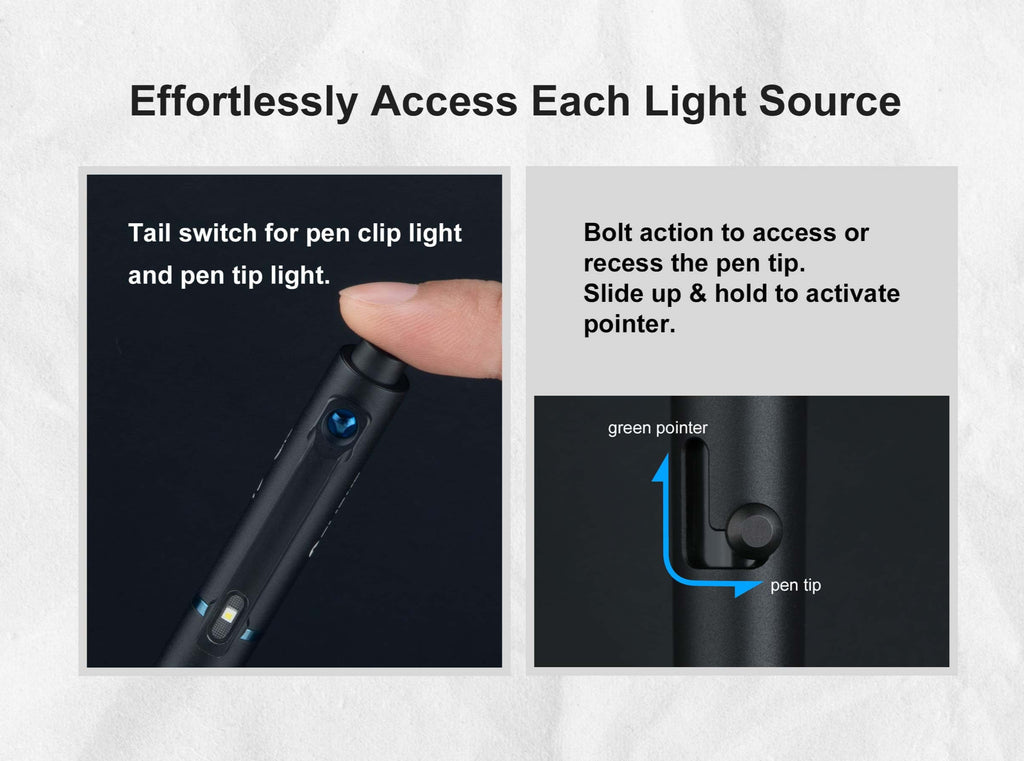 Effortlessly Access Each Light Source

Tail switch for pen clip light and pen tip light.

Bolt action to access or recess the pen tip.
Slide up & hold to activate pointer.

green pointer

pen tip